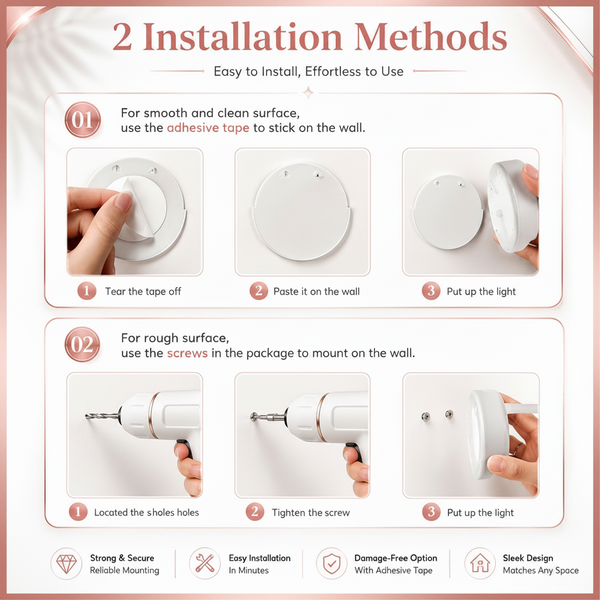 2 Installation Methods

Easy to Install, Effortless to Use

01 For smooth and clean surface, use the adhesive tape to stick on the wall.

1 Tear the tape off

2 Paste it on the wall

3 Put up the light

02 For rough surface, use the screws in the package to mount on the wall.

1 Located the sholes holes

2 Tighten the screw

3 Put up the light

Strong & Secure
Reliable Mounting

Easy Installation
In Minutes

Damage-Free Option
With Adhesive Tape

Sleek Design
Matches Any Space